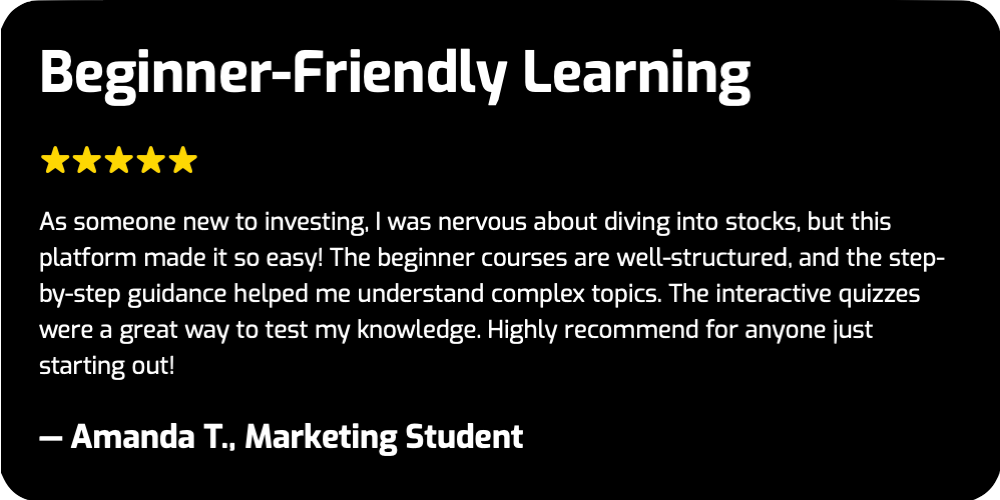 Beginner-Friendly Learning

★★★★★

As someone new to investing, I was nervous about diving into stocks, but this platform made it so easy! The beginner courses are well-structured, and the step-by-step guidance helped me understand complex topics. The interactive quizzes were a great way to test my knowledge. Highly recommend for anyone just starting out!

— Amanda T., Marketing Student